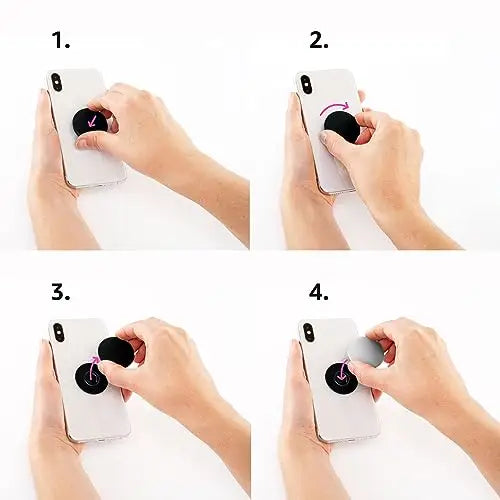 1.

2.

3.

4.